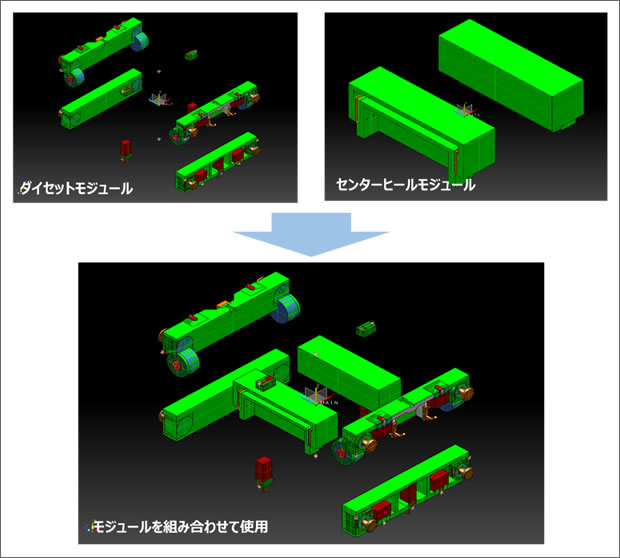 ダイセットモジュール

センターヒールモジュール

MAIN

モジュールを組み合わせて使用