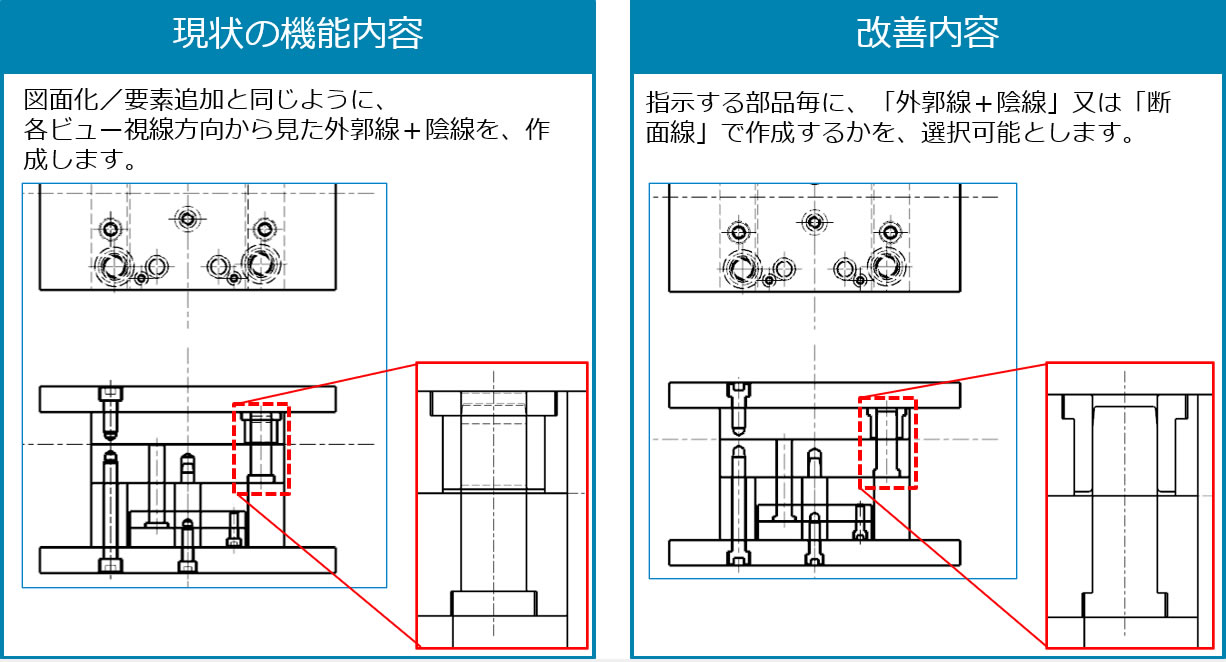 現状の機能内容

図面化／要素追加と同じように、各ビュー視線方向から見た外郭線＋陰線を、作成します。

改善内容

指示する部品毎に、「外郭線＋陰線」又は「断面線」で作成するかを、選択可能とします。