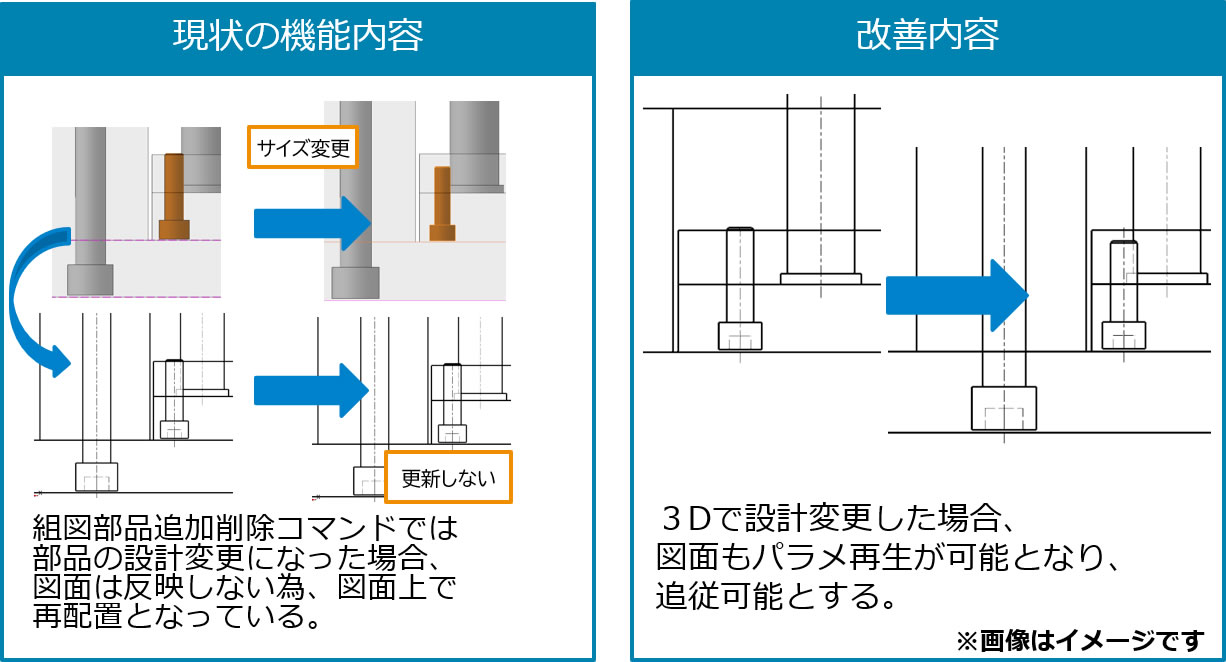 現状の機能内容

サイズ変更

更新しない

組図部品追加削除コマンドでは部品の設計変更になった場合、図面は反映しない為、図面上で再配置となっている。

改善内容

３Dで設計変更した場合、図面もパラメ再生が可能となり、追従可能とする。

※画像はイメージです