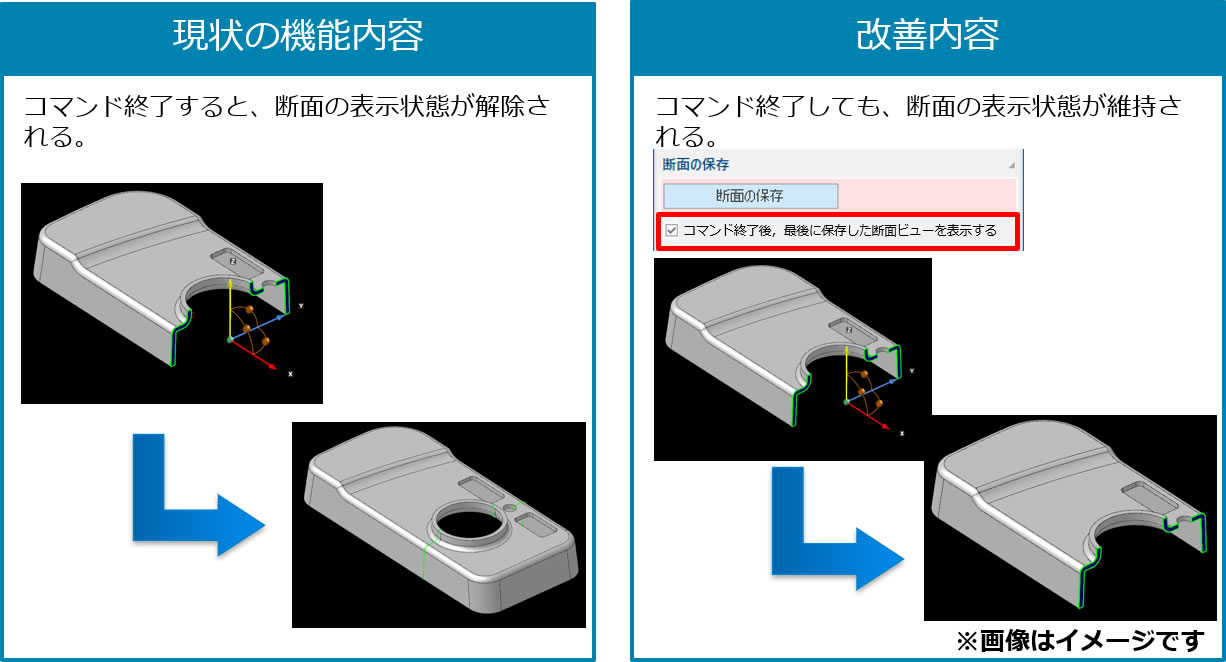 現状の機能内容

コマンド終了すると、断面の表示状態が解除される。

Z
Y
X

改善内容

コマンド終了しても、断面の表示状態が維持される。

断面の保存

断面の保存

コマンド終了後，最後に保存した断面ビューを表示する

Z
Y
X

※画像はイメージです